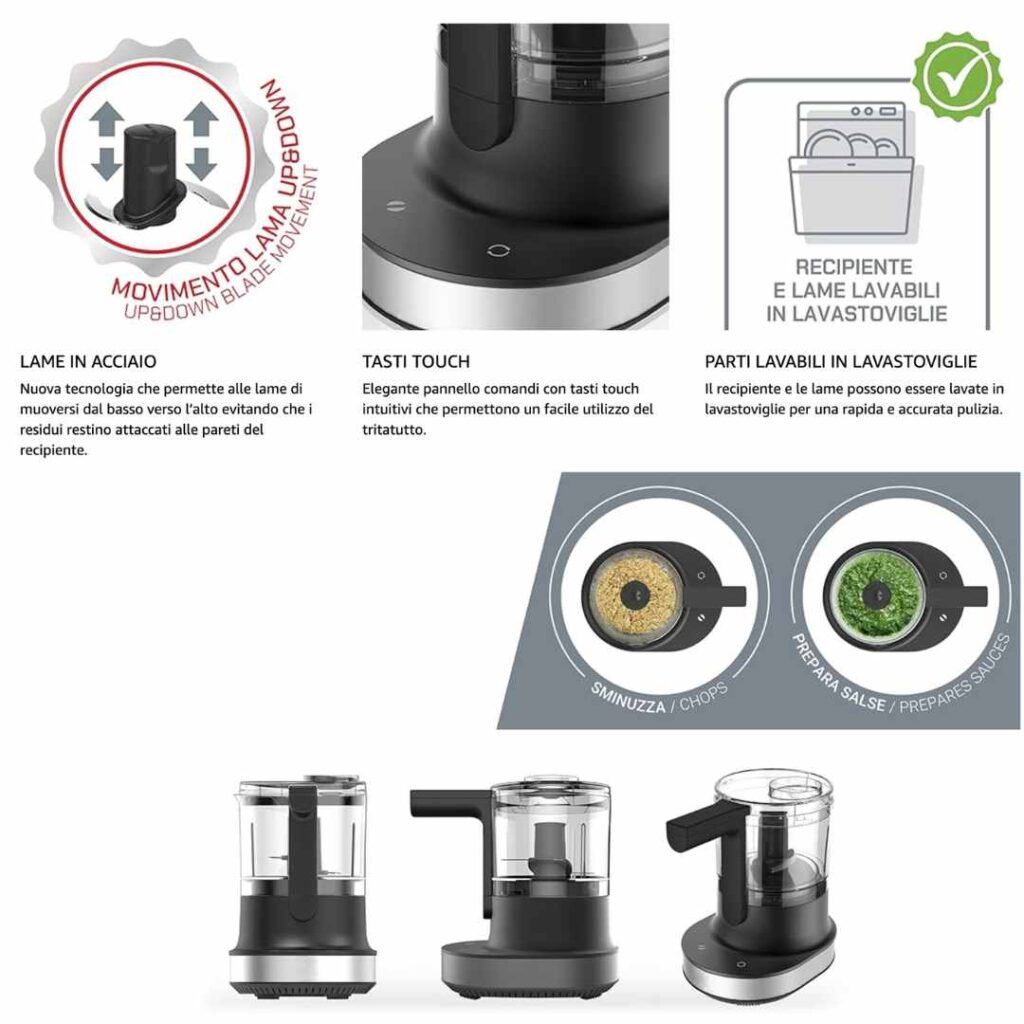 MOVIMENTO LAMA UP&DOWN
UP&DOWN BLADE MOVEMENT

RECIPIENTE
E LAME LAVABILI
IN LAVASTOVIGLIE

LAME IN ACCIAIO
Nuova tecnologia che permette alle lame di muoversi dal basso verso l'alto evitando che i residui restino attaccati alle pareti del recipiente.

TASTI TOUCH
Elegante pannello comandi con tasti touch intuitivi che permettono un facile utilizzo del tritatutto.

PARTI LAVABILI IN LAVASTOVIGLIE
Il recipiente e le lame possono essere lavate in lavastoviglie per una rapida e accurata pulizia.

SMINUZZA / CHOPS

PREPARA SALSE / PREPARES SAUCES