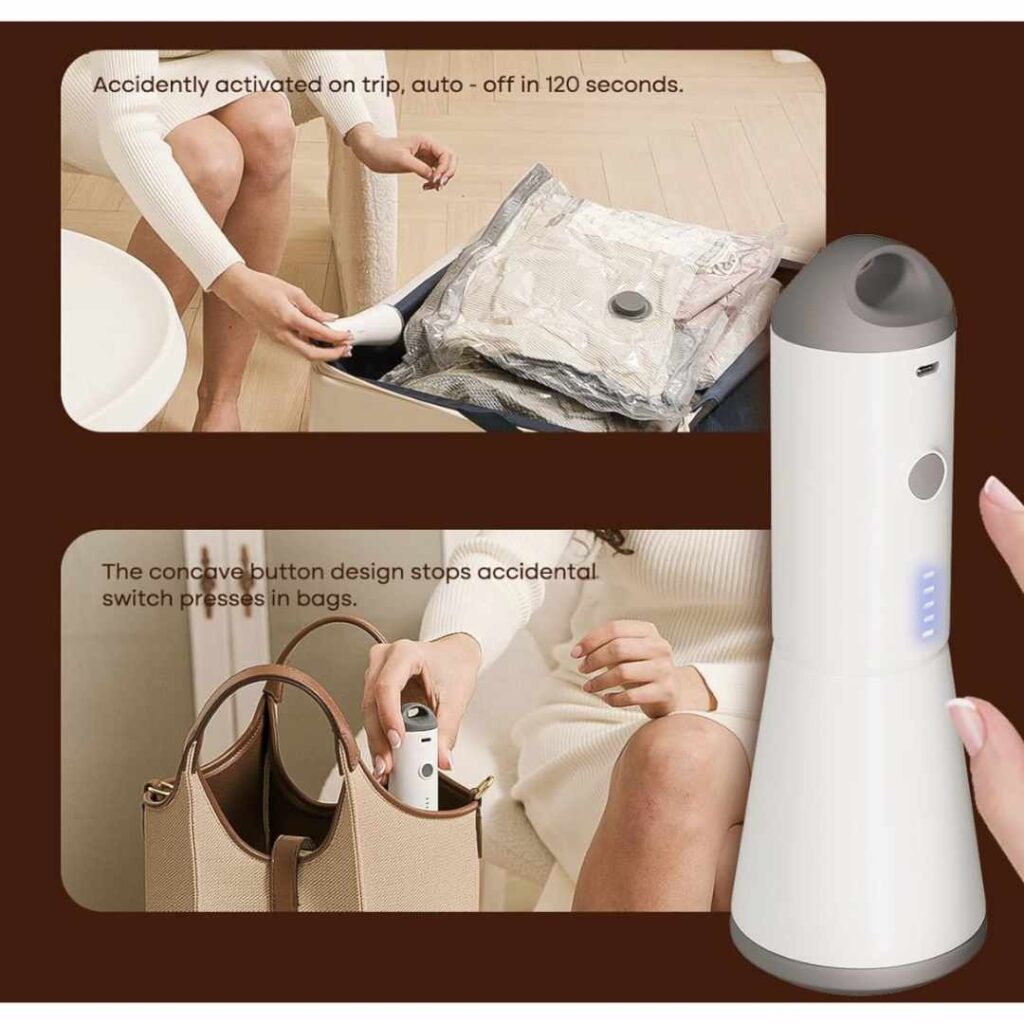 Accidently activated on trip, auto - off in 120 seconds.

The concave button design stops accidental switch presses in bags.