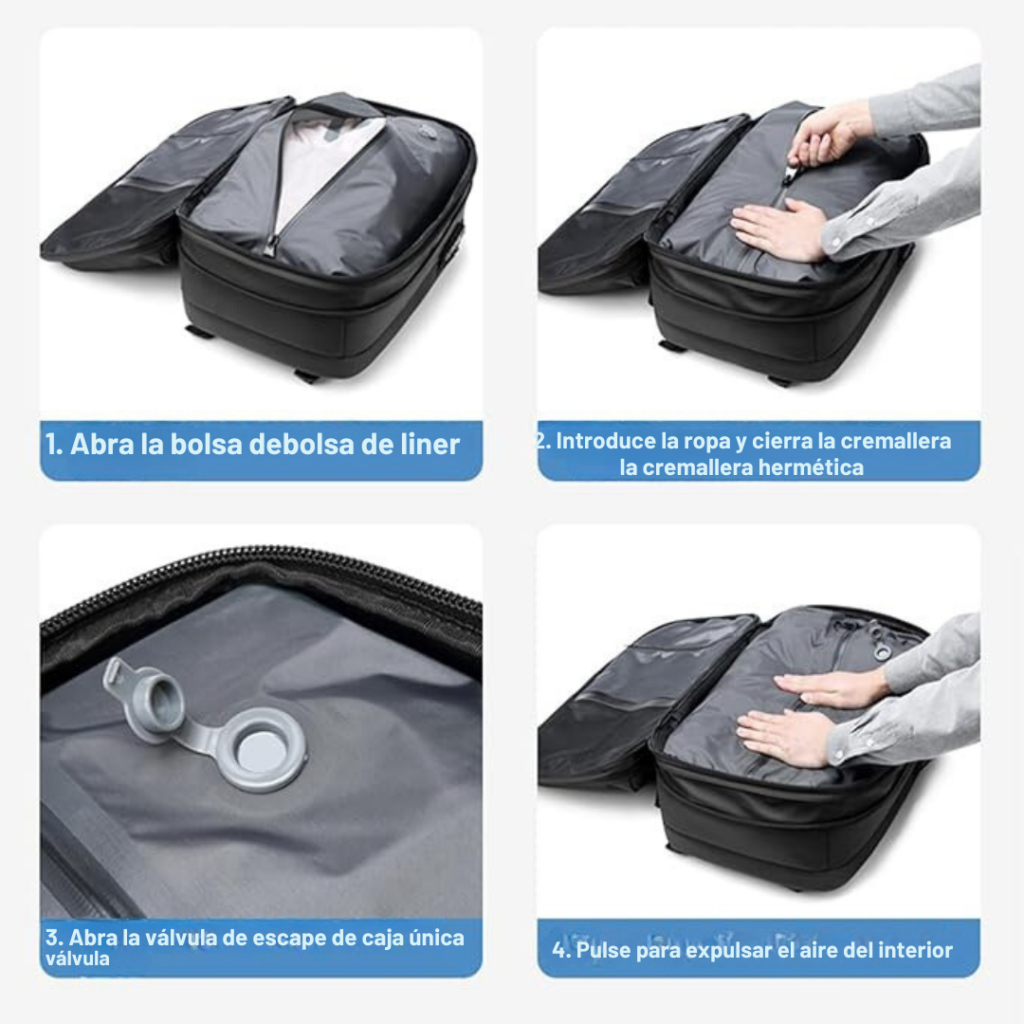 1. Abra la bolsa debolsa de liner

2. Introduce la ropa y cierra la cremallera la cremallera hermética

3. Abra la válvula de escape de caja única válvula

4. Pulse para expulsar el aire del interior