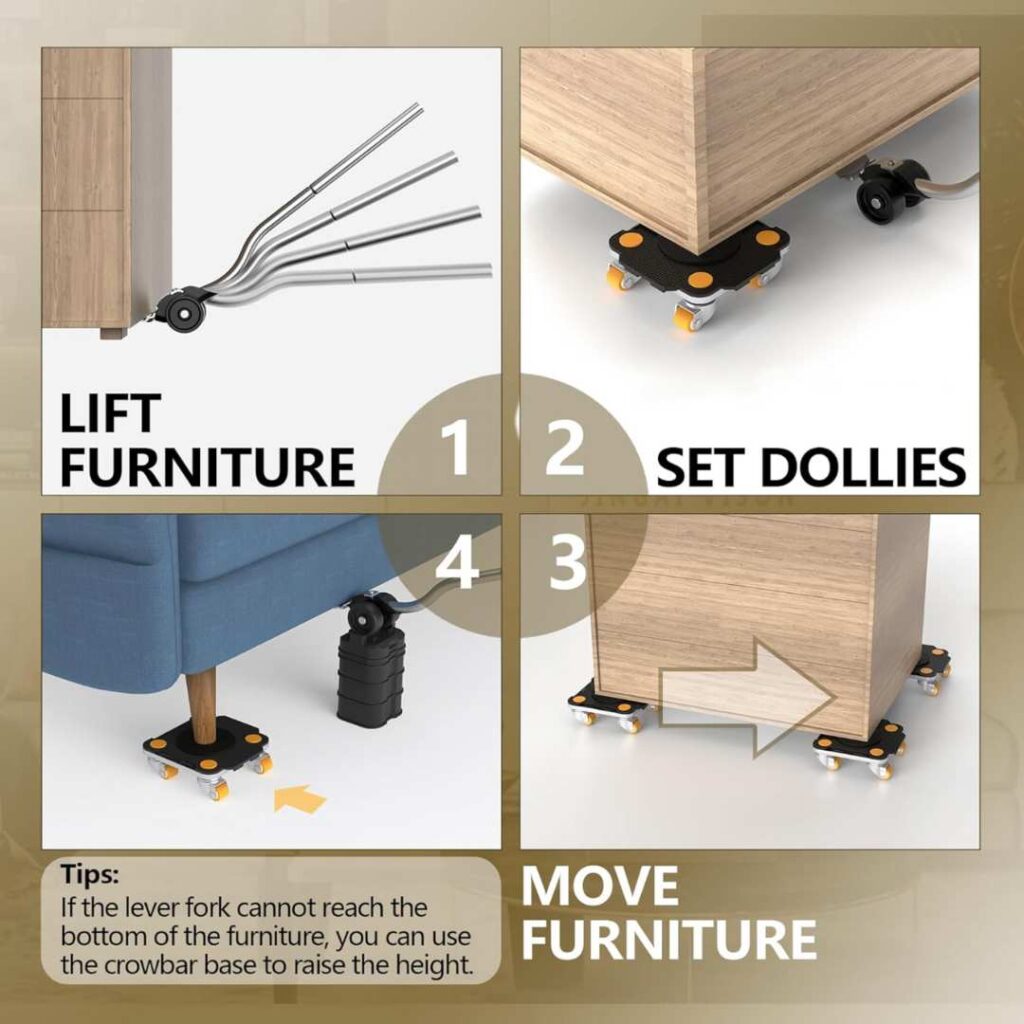 LIFT FURNITURE

1

2

SET DOLLIES

4

3

Tips:
If the lever fork cannot reach the bottom of the furniture, you can use the crowbar base to raise the height.

MOVE FURNITURE